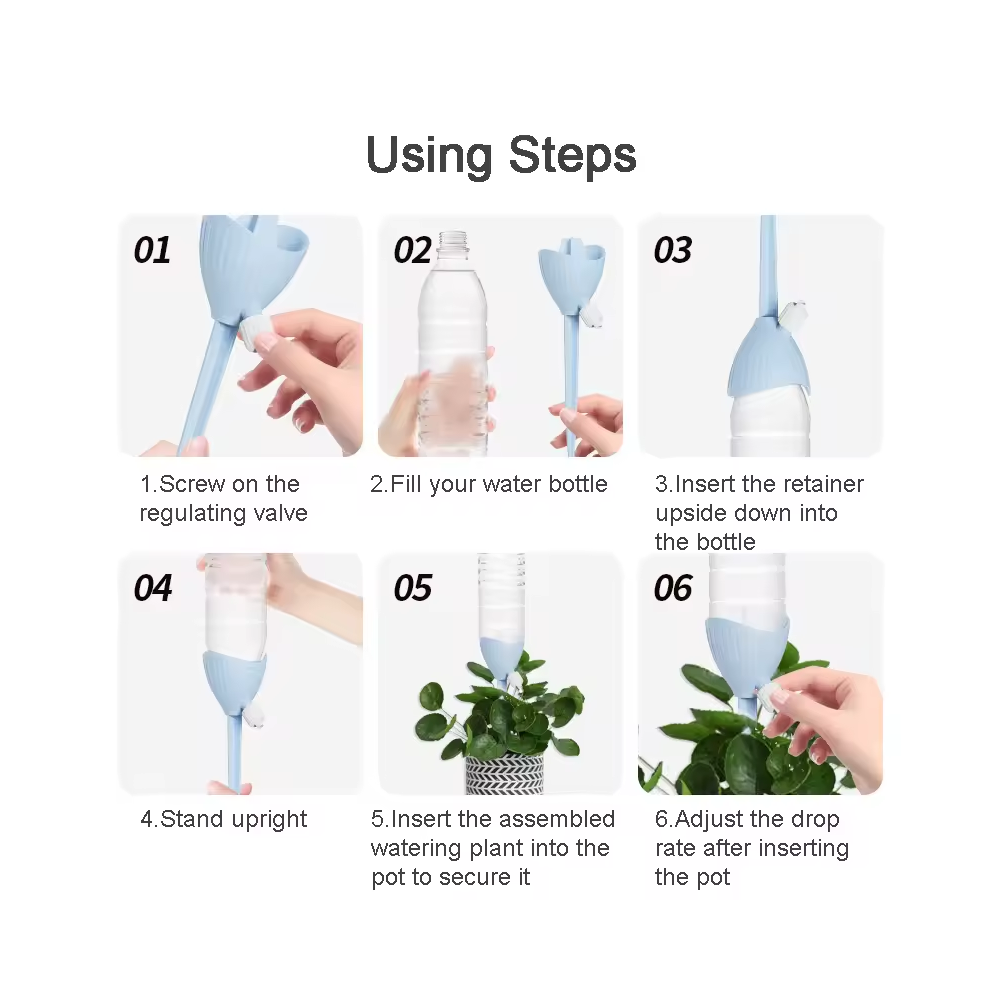 Using Steps

01

1.Screw on the regulating valve

02

2.Fill your water bottle

03

3.Insert the retainer upside down into the bottle

04

4.Stand upright

05

5.Insert the assembled watering plant into the pot to secure it

06

6.Adjust the drop rate after inserting the pot