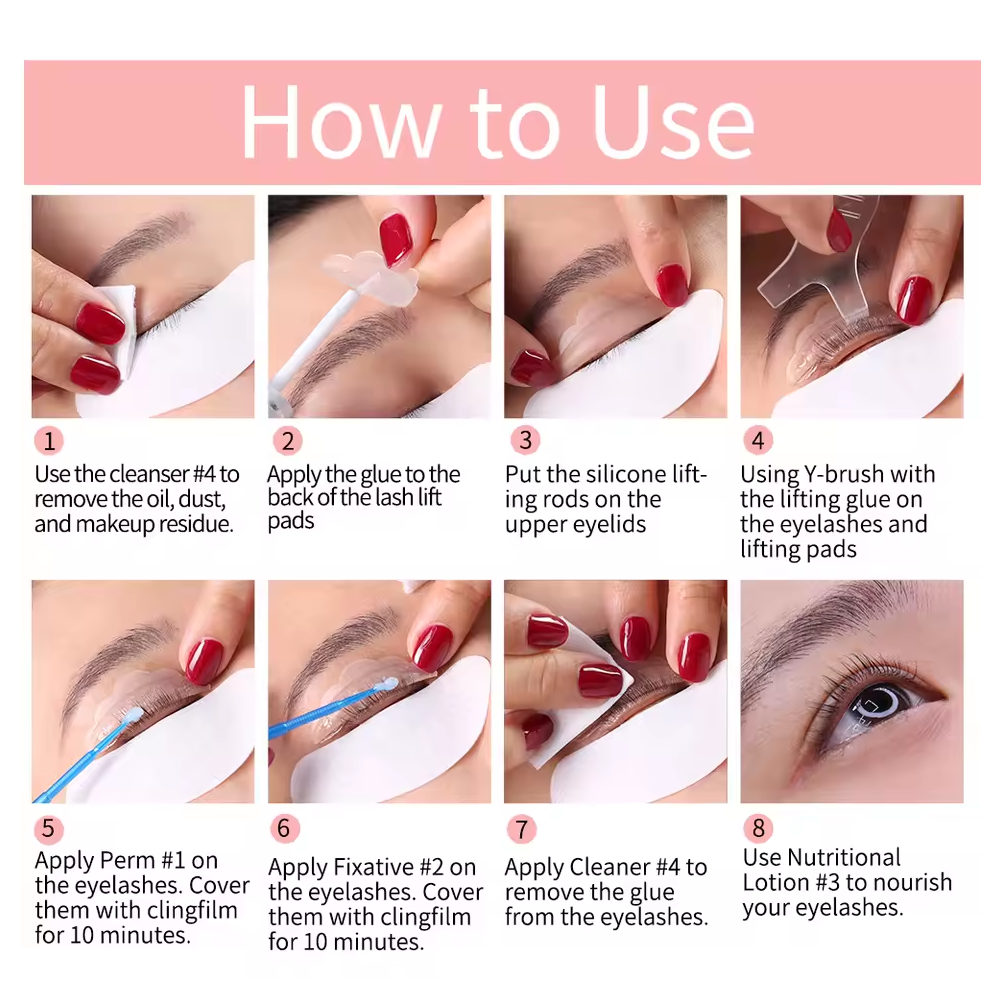 How to Use

1
Use the cleanser #4 to remove the oil, dust, and makeup residue.

2
Apply the glue to the back of the lash lift pads

3
Put the silicone lifting rods on the upper eyelids

4
Using Y-brush with the lifting glue on the eyelashes and lifting pads

5
Apply Perm #1 on the eyelashes. Cover them with clingfilm for 10 minutes.

6
Apply Fixative #2 on the eyelashes. Cover them with clingfilm for 10 minutes.

7
Apply Cleaner #4 to remove the glue from the eyelashes.

8
Use Nutritional Lotion #3 to nourish your eyelashes.